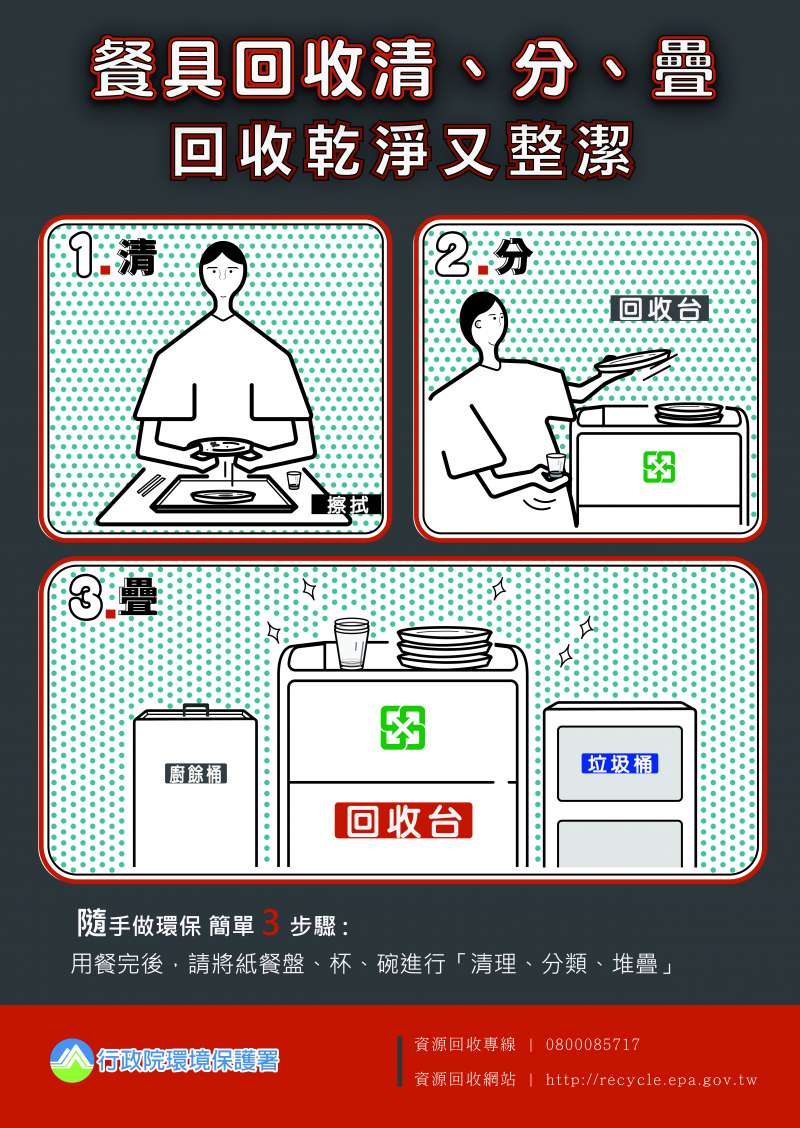 餐具回收清、分、疊
回收乾淨又整潔

1.清

擦拭

2.分

回收台

3.疊

廚餘桶

回收台

垃圾桶

隨手做環保 簡單 3 步驟：
用餐完後，請將紙餐盤、杯、碗進行「清理、分類、堆疊」

行政院環境保護署

資源回收專線 | 0800085717
資源回收網站 | http://recycle.epa.gov.tw